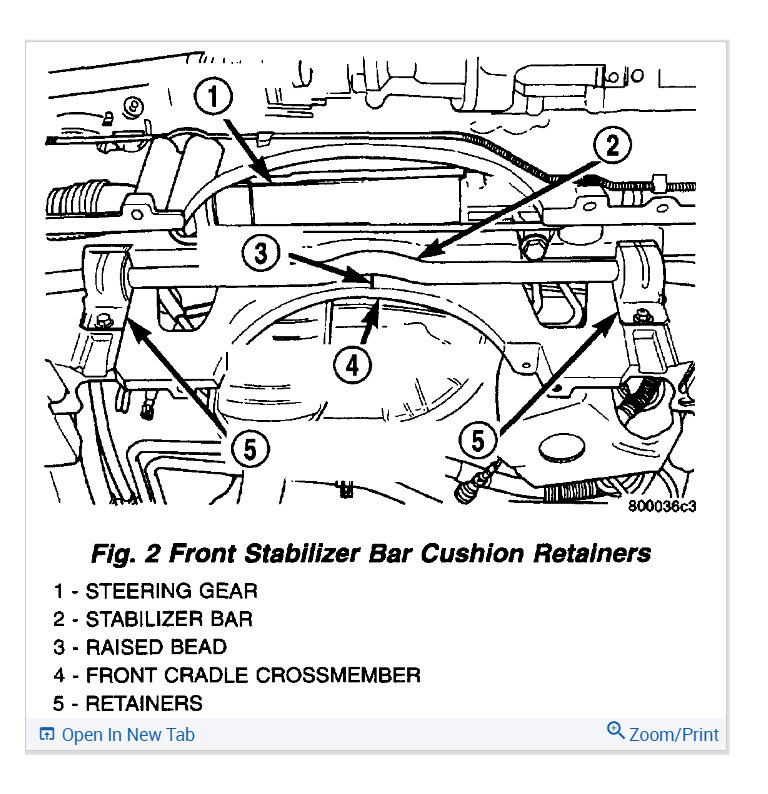 1
2
3
4
5
5
800036c3

Fig. 2 Front Stabilizer Bar Cushion Retainers

1 - STEERING GEAR
2 - STABILIZER BAR
3 - RAISED BEAD
4 - FRONT CRADLE CROSSMEMBER
5 - RETAINERS

Open In New Tab
Zoom/Print