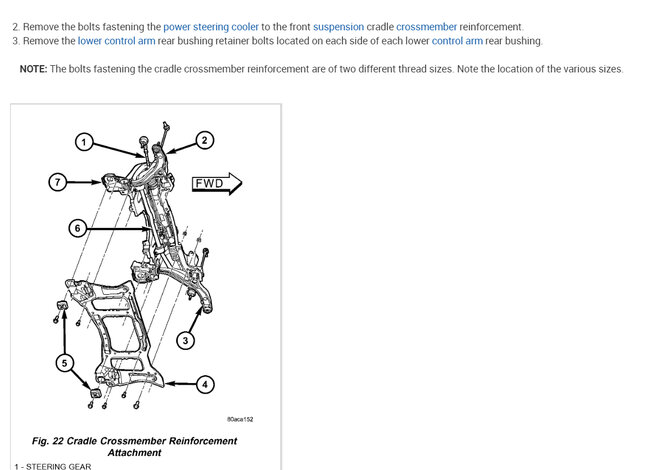 2. Remove the bolts fastening the power steering cooler to the front suspension cradle crossmember reinforcement.
3. Remove the lower control arm rear bushing retainer bolts located on each side of each lower control arm rear bushing.

NOTE: The bolts fastening the cradle crossmember reinforcement are of two different thread sizes. Note the location of the various sizes.

1
2
7
FWD
6
3
5
4
80aca152

Fig. 22 Cradle Crossmember Reinforcement Attachment

1 - STEERING GEAR