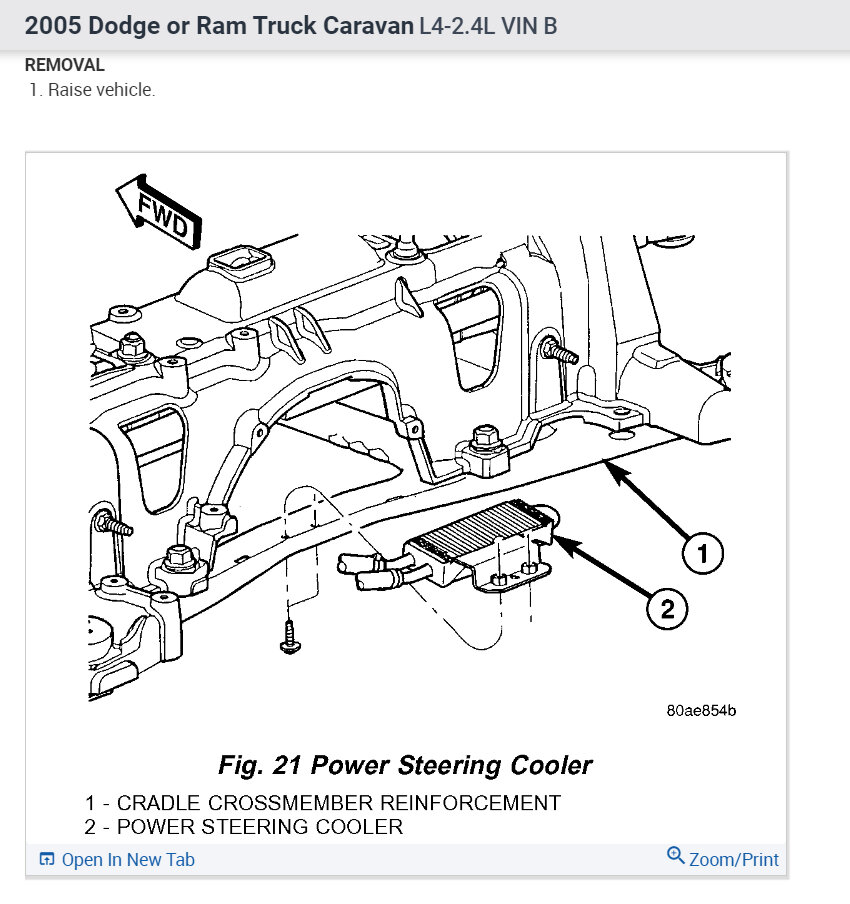 2005 Dodge or Ram Truck Caravan L4-2.4L VIN B

REMOVAL

1. Raise vehicle.

FWD

1

2

80ae854b

Fig. 21 Power Steering Cooler

1 - CRADLE CROSSMEMBER REINFORCEMENT
2 - POWER STEERING COOLER

Open In New Tab

Zoom/Print