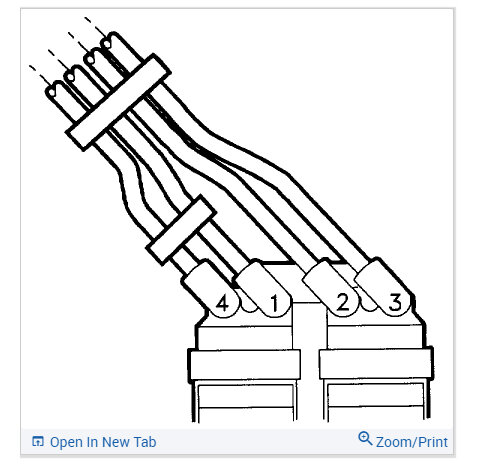 4 1 2 3

Open In New Tab

Zoom/Print