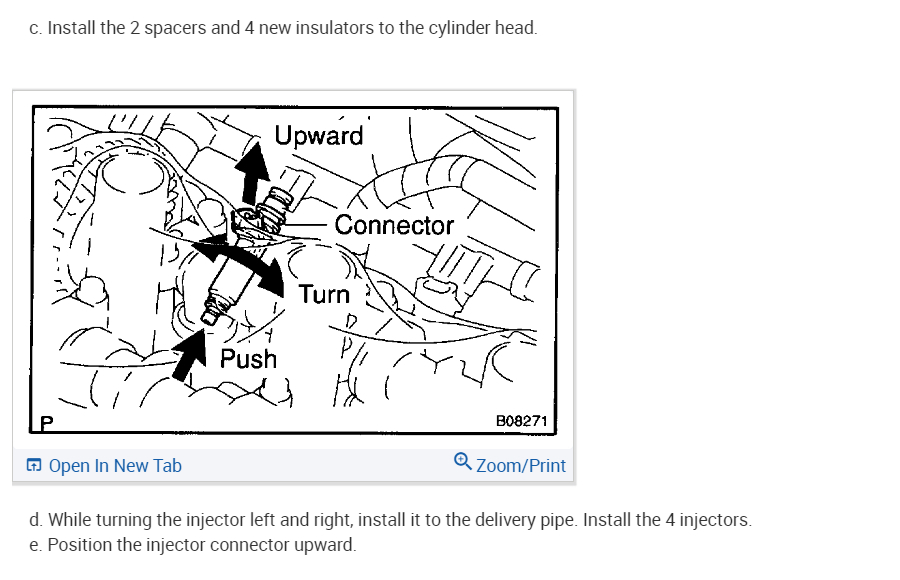 c. Install the 2 spacers and 4 new insulators to the cylinder head.

Upward
Connector
Turn
Push
P
B08271

Open In New Tab
Zoom/Print

d. While turning the injector left and right, install it to the delivery pipe. Install the 4 injectors.
e. Position the injector connector upward.