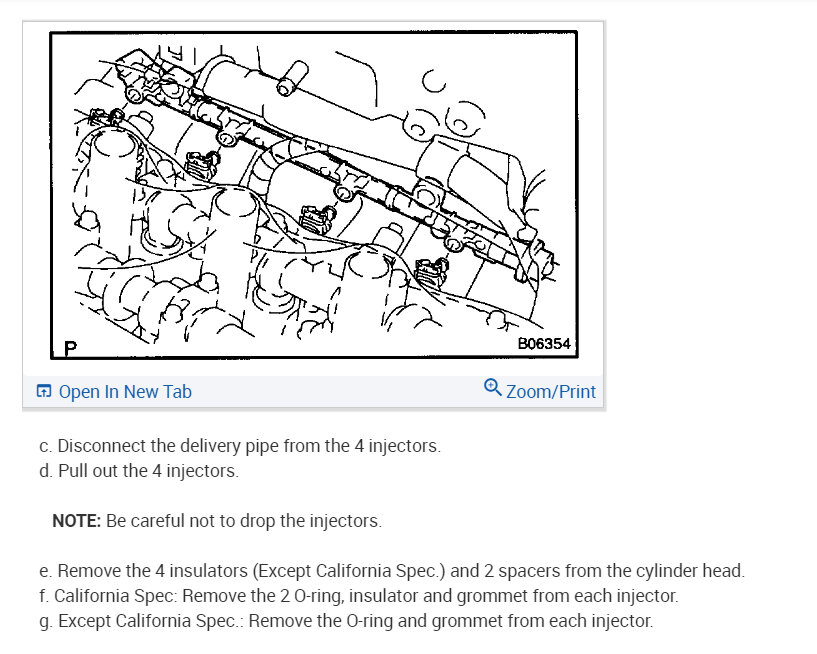 P

B06354

Open In New Tab

Zoom/Print

c. Disconnect the delivery pipe from the 4 injectors.
d. Pull out the 4 injectors.

NOTE: Be careful not to drop the injectors.

e. Remove the 4 insulators (Except California Spec.) and 2 spacers from the cylinder head.
f. California Spec: Remove the 2 O-ring, insulator and grommet from each injector.
g. Except California Spec.: Remove the O-ring and grommet from each injector.