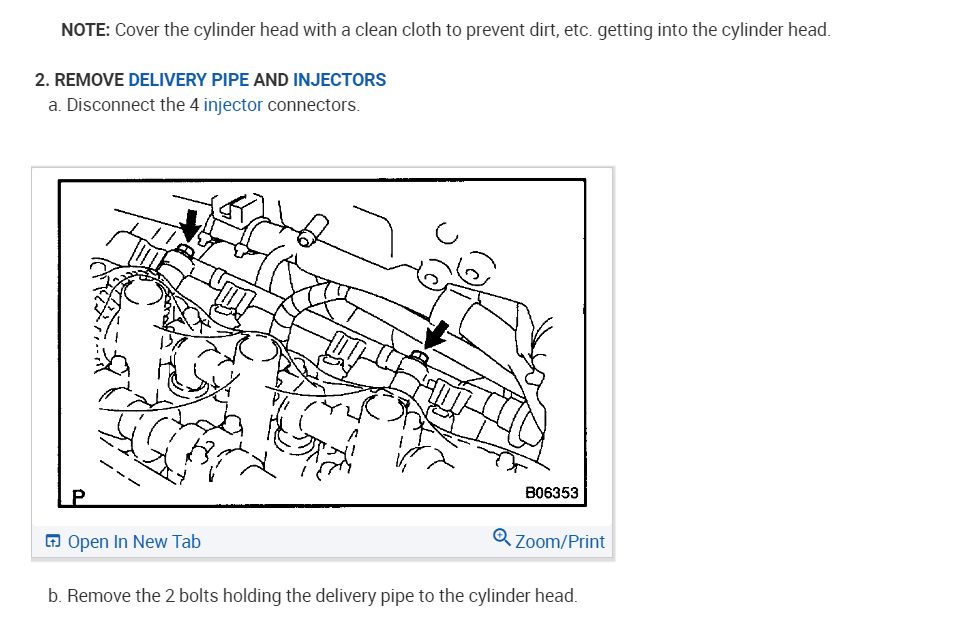 NOTE: Cover the cylinder head with a clean cloth to prevent dirt, etc. getting into the cylinder head.

2. REMOVE DELIVERY PIPE AND INJECTORS
a. Disconnect the 4 injector connectors.

P

B06353

Open In New Tab

Zoom/Print

b. Remove the 2 bolts holding the delivery pipe to the cylinder head.