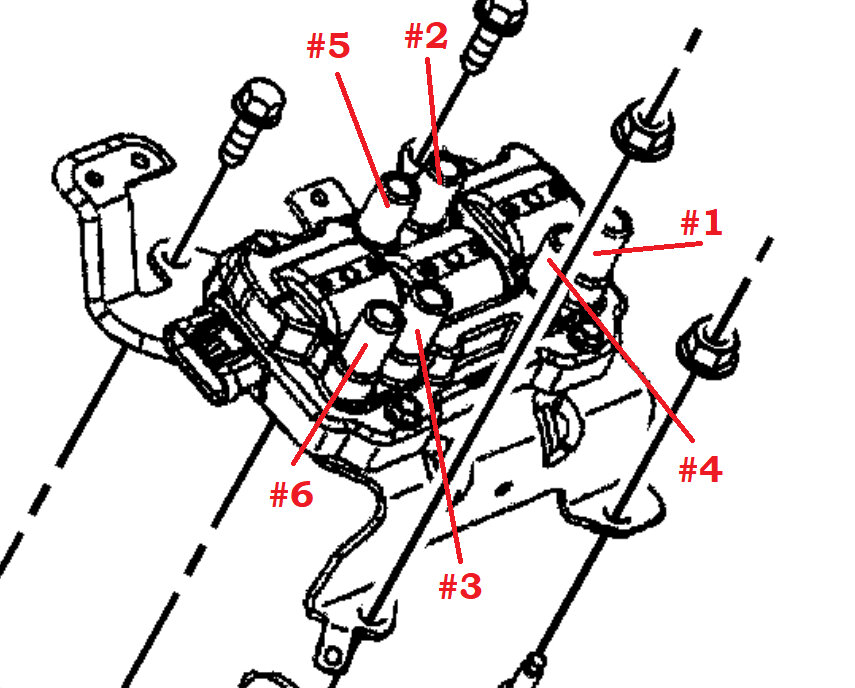 #5
#2
#1
#4
#6
#3