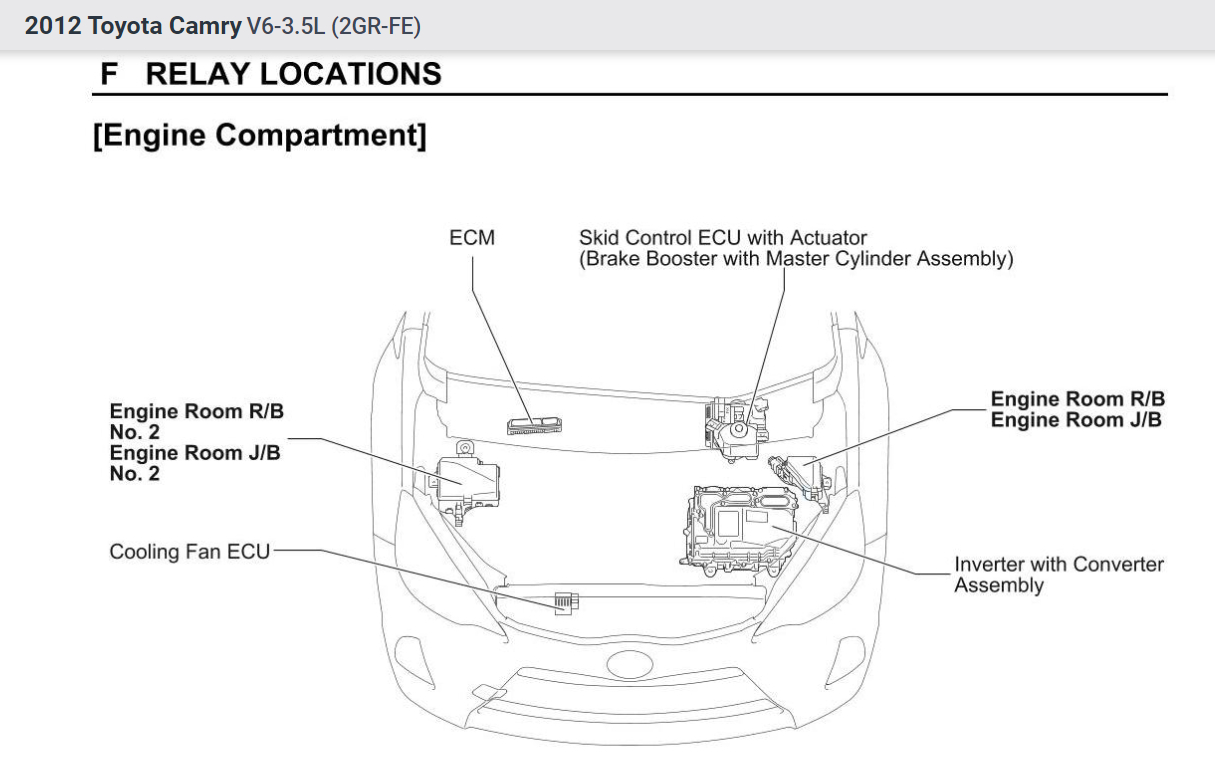 2012 Toyota Camry V6-3.5L (2GR-FE)

F RELAY LOCATIONS

[Engine Compartment]

ECM

Skid Control ECU with Actuator
(Brake Booster with Master Cylinder Assembly)

Engine Room R/B
No. 2
Engine Room J/B
No. 2

Engine Room R/B
Engine Room J/B

Cooling Fan ECU

Inverter with Converter
Assembly