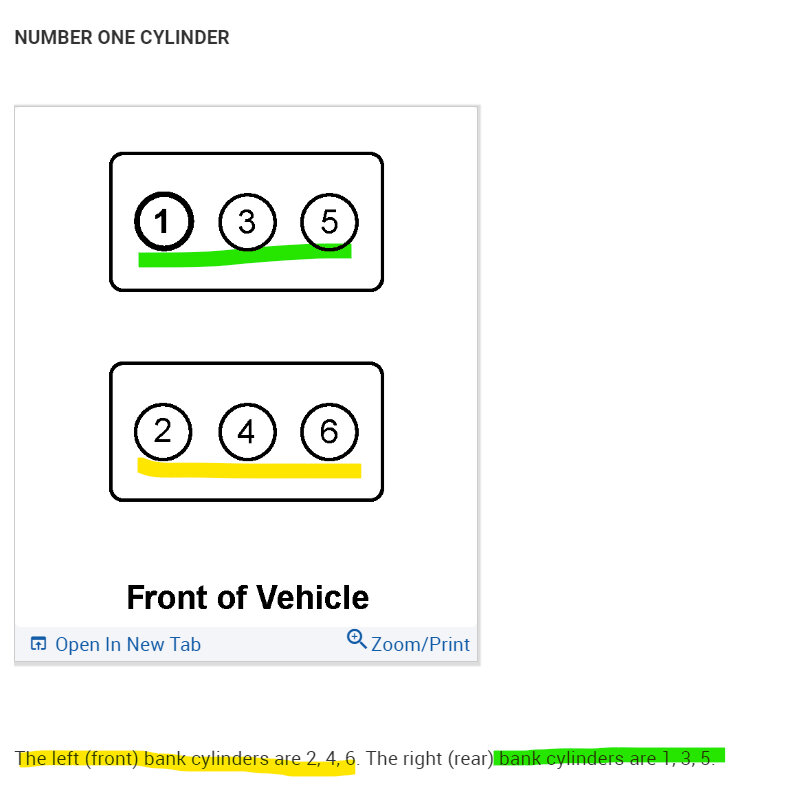 NUMBER ONE CYLINDER

1 3 5

2 4 6

Front of Vehicle

Open In New Tab

Zoom/Print

The left (front) bank cylinders are 2, 4, 6. The right (rear) bank cylinders are 1, 3, 5.