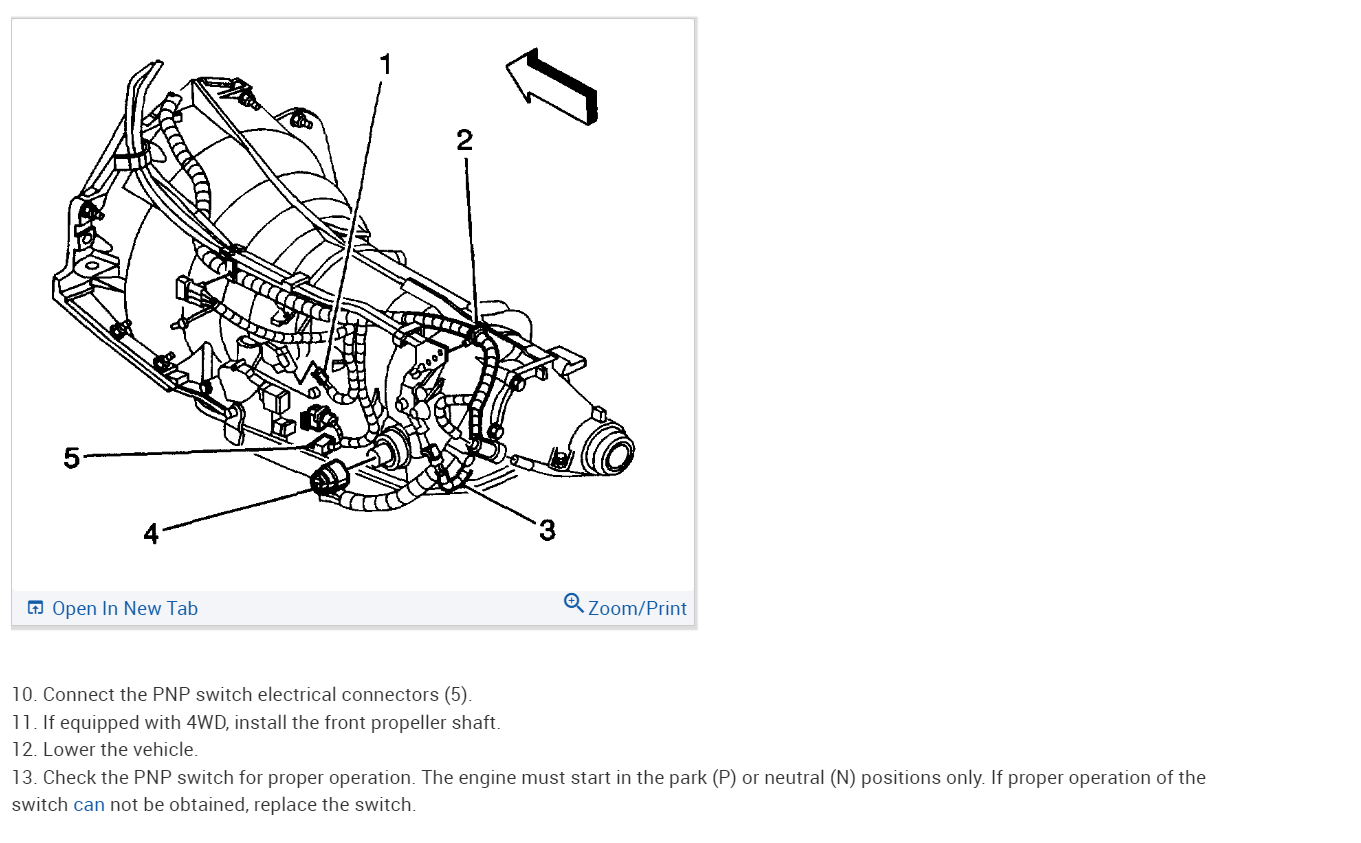 1
2
5
4
3

Open In New Tab
Zoom/Print

10. Connect the PNP switch electrical connectors (5).
11. If equipped with 4WD, install the front propeller shaft.
12. Lower the vehicle.
13. Check the PNP switch for proper operation. The engine must start in the park (P) or neutral (N) positions only. If proper operation of the switch can not be obtained, replace the switch.