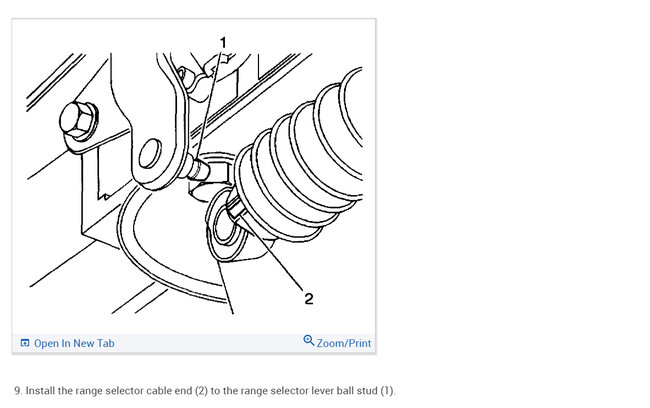 1
2

Open In New Tab
Zoom/Print

9. Install the range selector cable end (2) to the range selector lever ball stud (1).