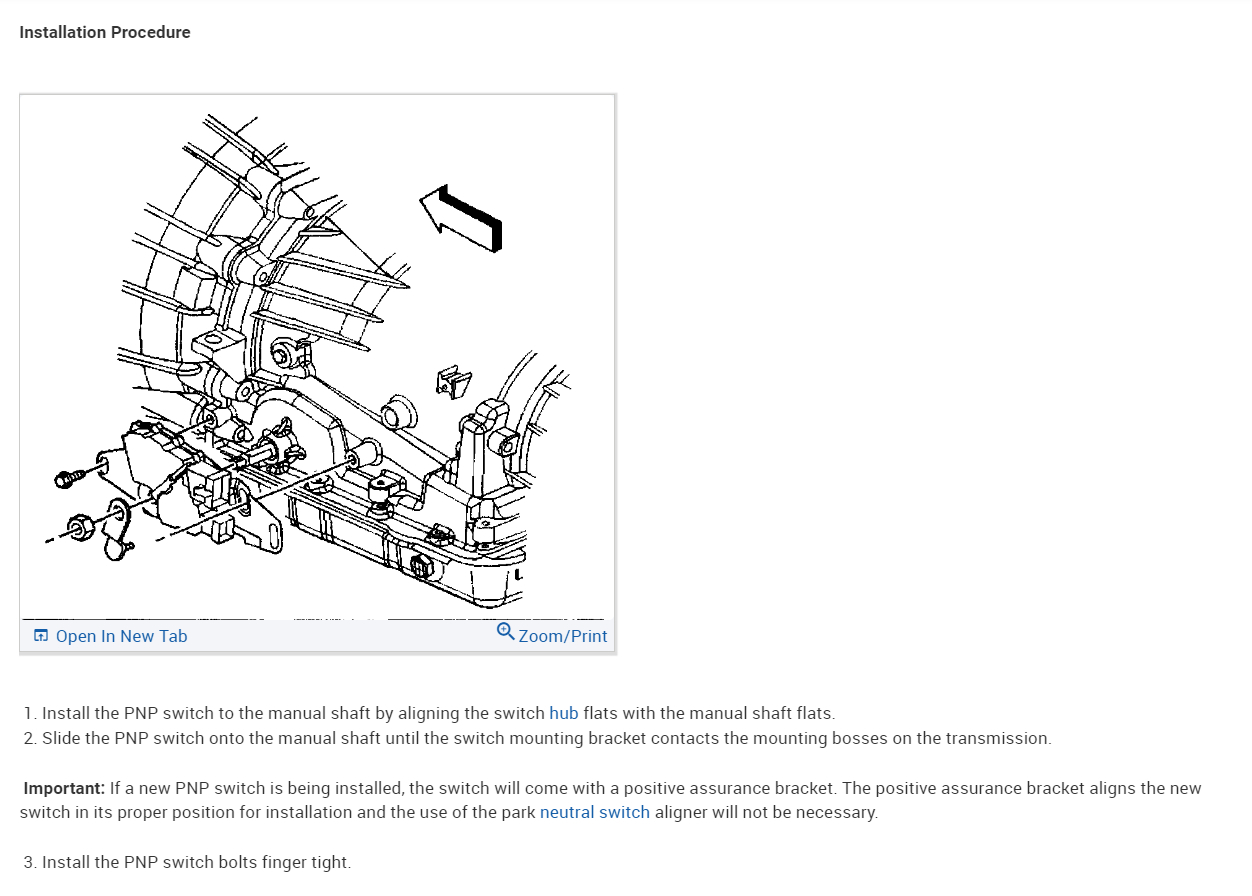 Installation Procedure

Open In New Tab

Zoom/Print

1. Install the PNP switch to the manual shaft by aligning the switch hub flats with the manual shaft flats.
2. Slide the PNP switch onto the manual shaft until the switch mounting bracket contacts the mounting bosses on the transmission.

Important: If a new PNP switch is being installed, the switch will come with a positive assurance bracket. The positive assurance bracket aligns the new switch in its proper position for installation and the use of the park neutral switch aligner will not be necessary.

3. Install the PNP switch bolts finger tight.