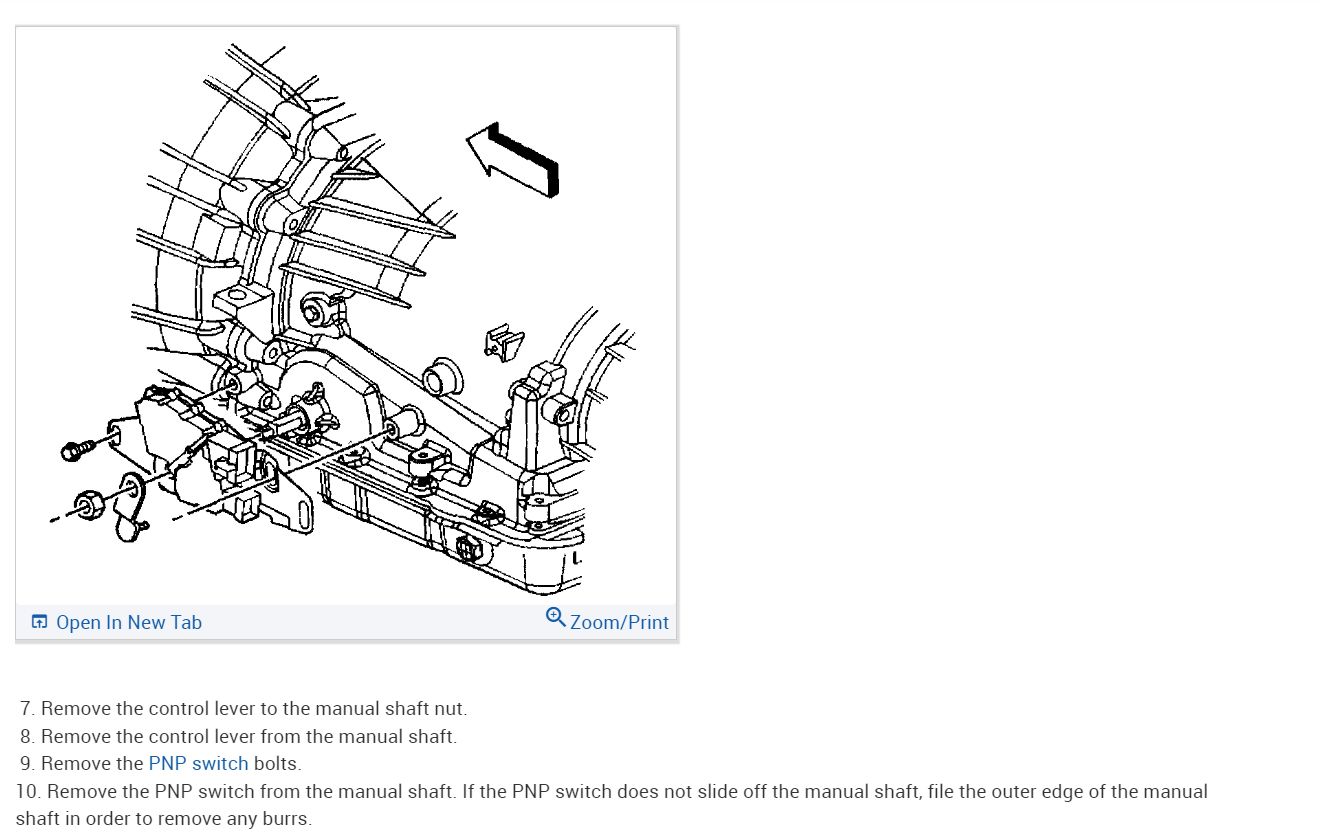 Open In New Tab
Zoom/Print

7. Remove the control lever to the manual shaft nut.
8. Remove the control lever from the manual shaft.
9. Remove the PNP switch bolts.
10. Remove the PNP switch from the manual shaft. If the PNP switch does not slide off the manual shaft, file the outer edge of the manual shaft in order to remove any burrs.