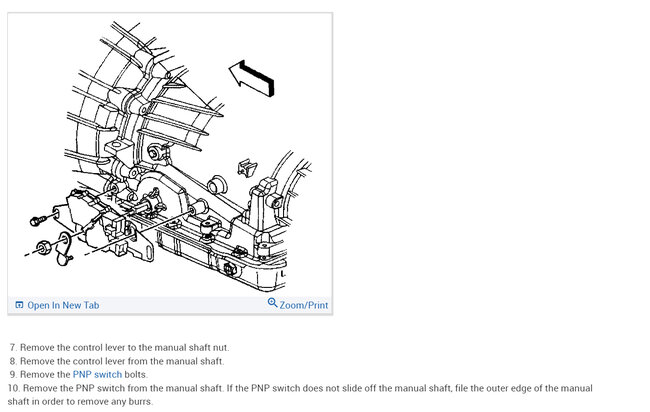 Open In New Tab

Zoom/Print

7. Remove the control lever to the manual shaft nut.
8. Remove the control lever from the manual shaft.
9. Remove the PNP switch bolts.
10. Remove the PNP switch from the manual shaft. If the PNP switch does not slide off the manual shaft, file the outer edge of the manual shaft in order to remove any burrs.