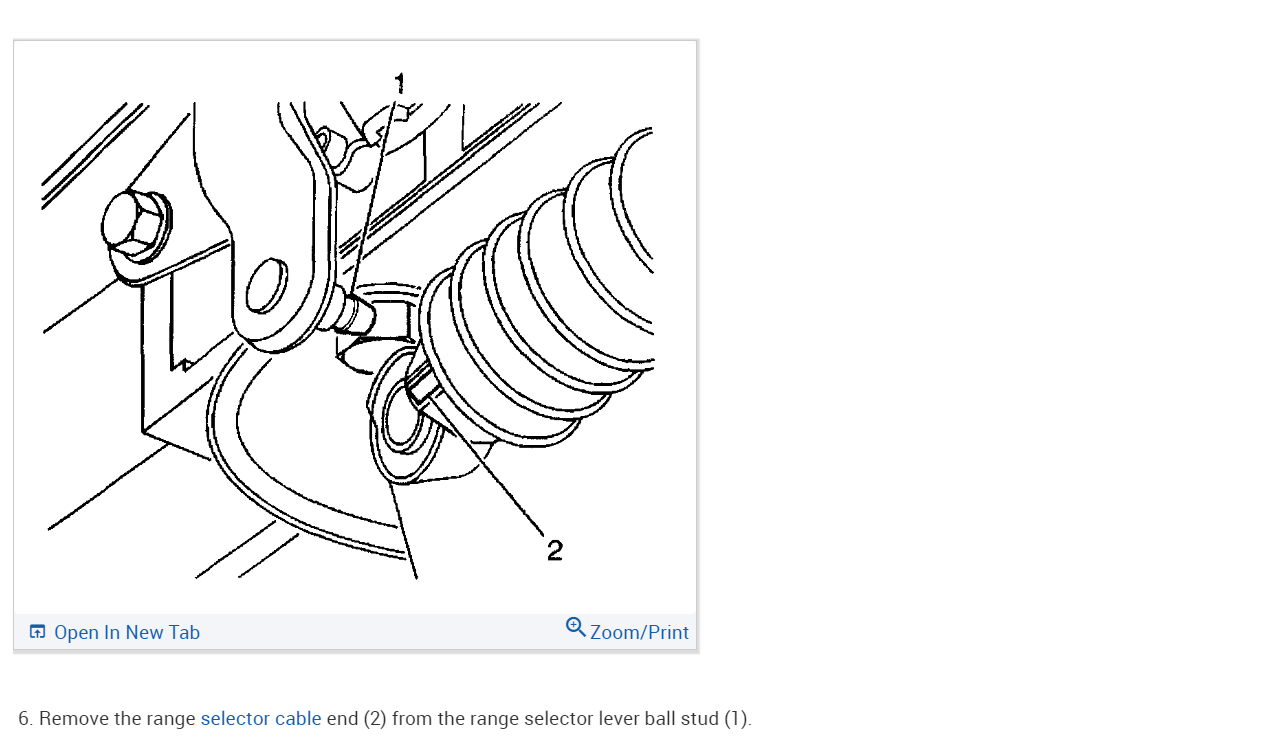 1

2

Open In New Tab

Zoom/Print

6. Remove the range selector cable end (2) from the range selector lever ball stud (1).