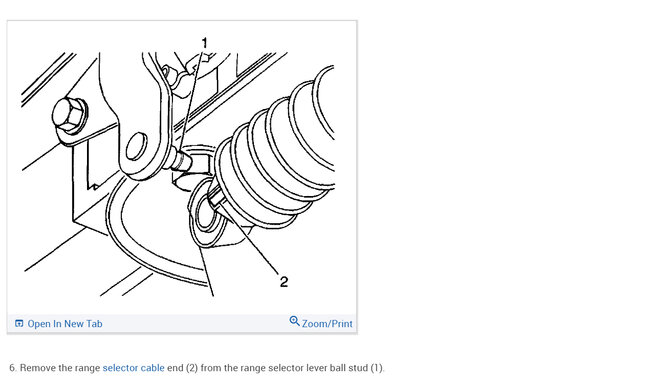 1

2

Open In New Tab

Zoom/Print

6. Remove the range selector cable end (2) from the range selector lever ball stud (1).