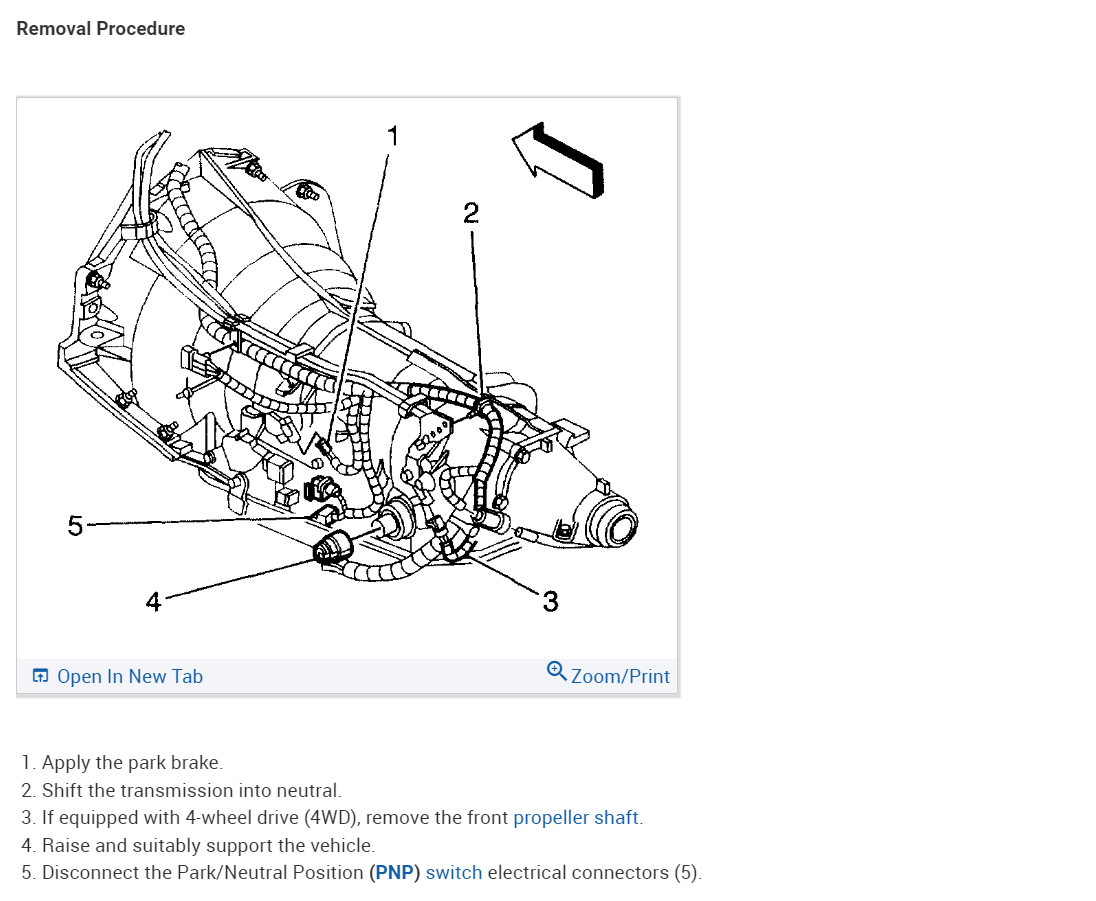 Removal Procedure

1

2

5

4

3

Open In New Tab

Zoom/Print

1. Apply the park brake.
2. Shift the transmission into neutral.
3. If equipped with 4-wheel drive (4WD), remove the front propeller shaft.
4. Raise and suitably support the vehicle.
5. Disconnect the Park/Neutral Position (PNP) switch electrical connectors (5).