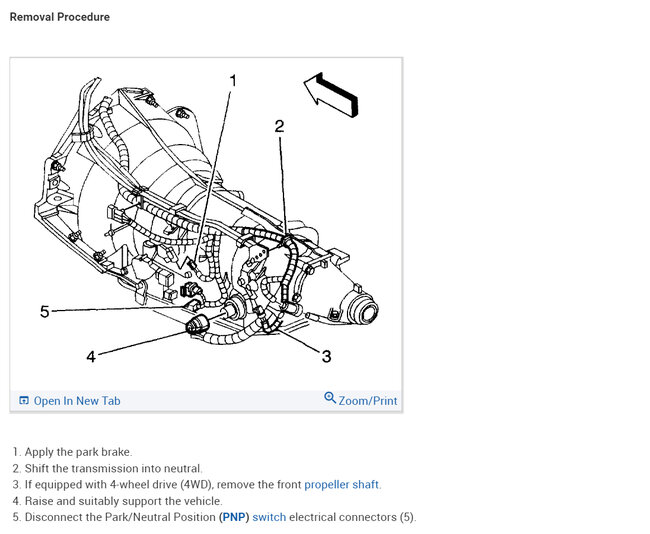 Removal Procedure

1
2
5
4
3

Open In New Tab
Zoom/Print

1. Apply the park brake.
2. Shift the transmission into neutral.
3. If equipped with 4-wheel drive (4WD), remove the front propeller shaft.
4. Raise and suitably support the vehicle.
5. Disconnect the Park/Neutral Position (PNP) switch electrical connectors (5).