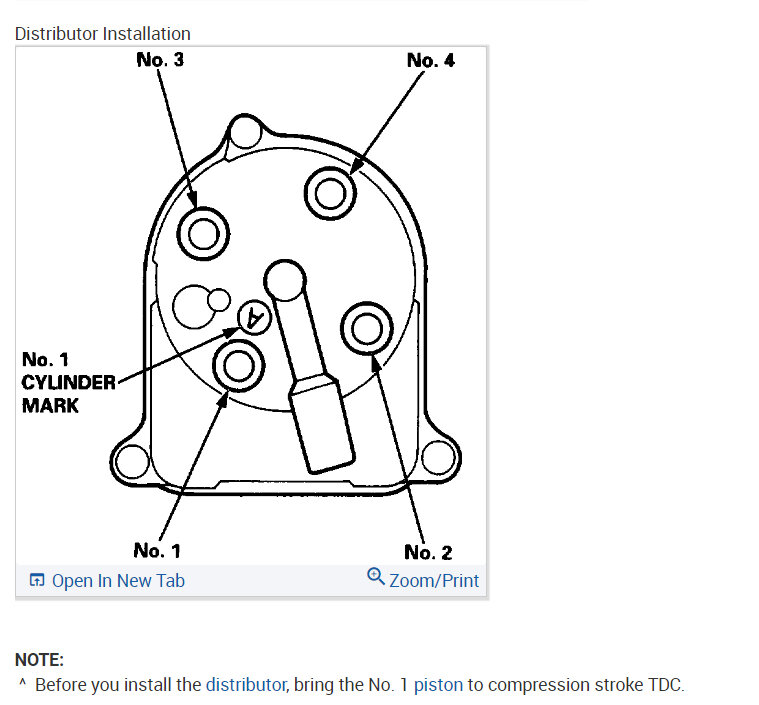 Distributor Installation

No. 3

No. 4

A

No. 1 CYLINDER MARK

No. 1

No. 2

Open In New Tab

Zoom/Print

NOTE:

^ Before you install the distributor, bring the No. 1 piston to compression stroke TDC.