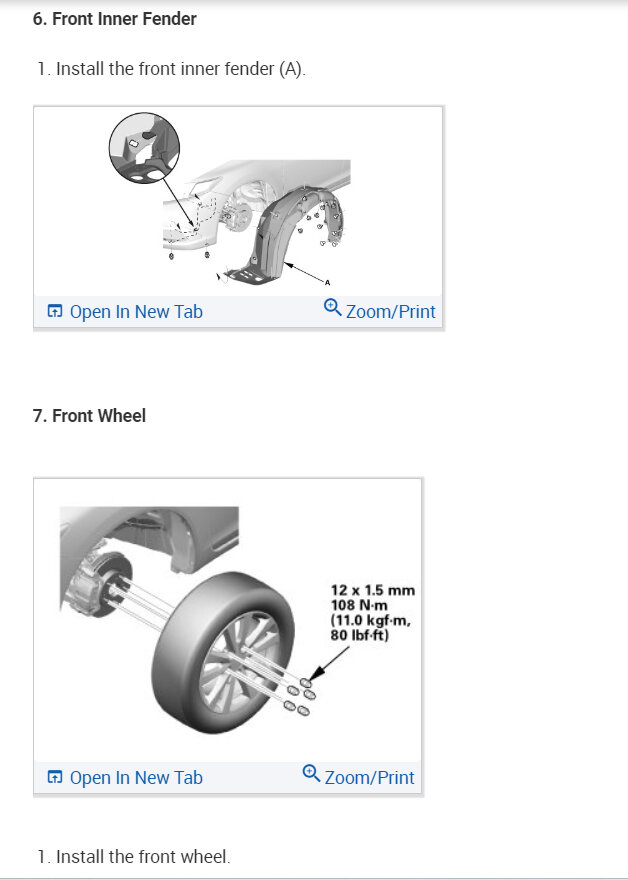 6. Front Inner Fender

1. Install the front inner fender (A).

A

Open In New Tab

Zoom/Print

7. Front Wheel

12 x 1.5 mm
108 N·m
(11.0 kgf·m,
80 lbf·ft)

Open In New Tab

Zoom/Print

1. Install the front wheel.