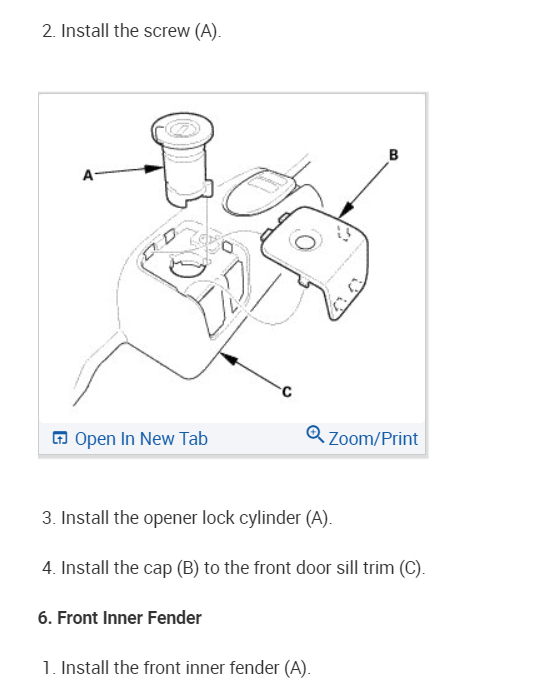 2. Install the screw (A).

A

B

C

Open In New Tab

Zoom/Print

3. Install the opener lock cylinder (A).

4. Install the cap (B) to the front door sill trim (C).

6. Front Inner Fender

1. Install the front inner fender (A).