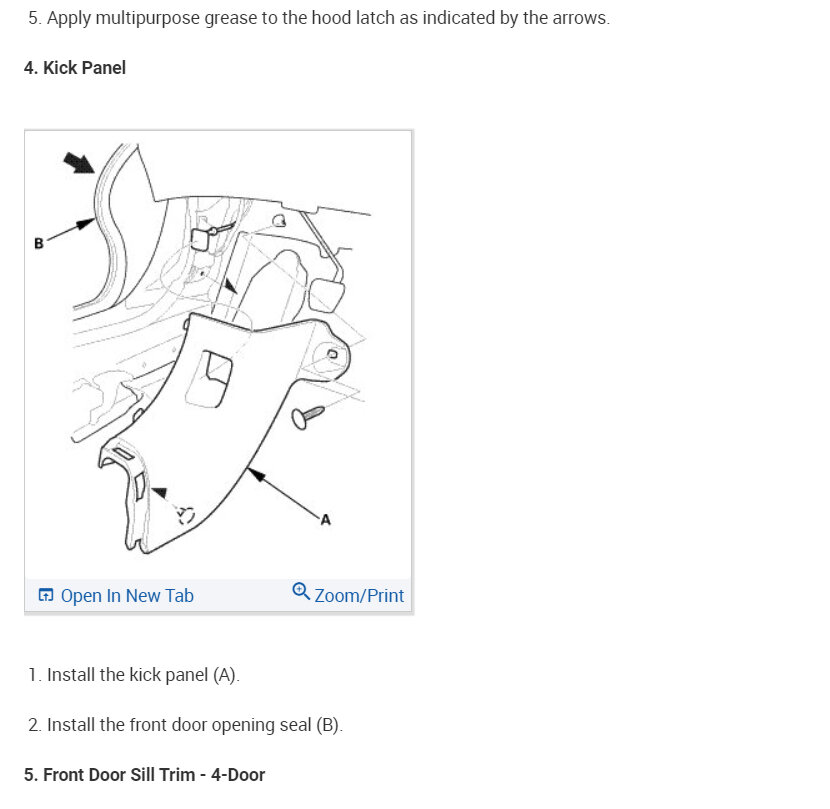 5. Apply multipurpose grease to the hood latch as indicated by the arrows.

4. Kick Panel

B

A

Open In New Tab

Zoom/Print

1. Install the kick panel (A).

2. Install the front door opening seal (B).

5. Front Door Sill Trim - 4-Door