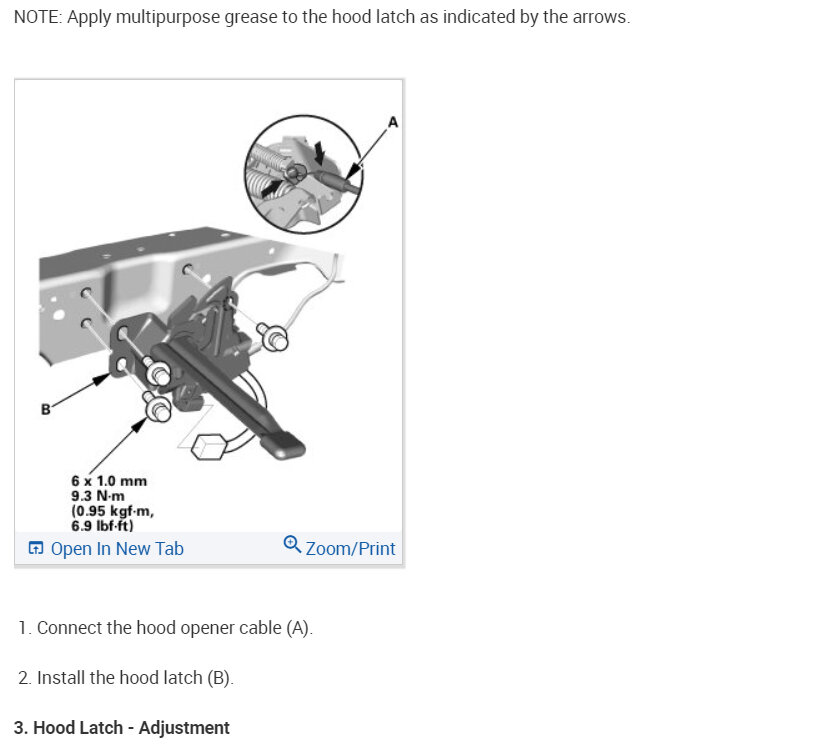 NOTE: Apply multipurpose grease to the hood latch as indicated by the arrows.

A

B

6 x 1.0 mm
9.3 N·m
(0.95 kgf·m,
6.9 lbf·ft)

Open In New Tab

Zoom/Print

1. Connect the hood opener cable (A).

2. Install the hood latch (B).

3. Hood Latch - Adjustment