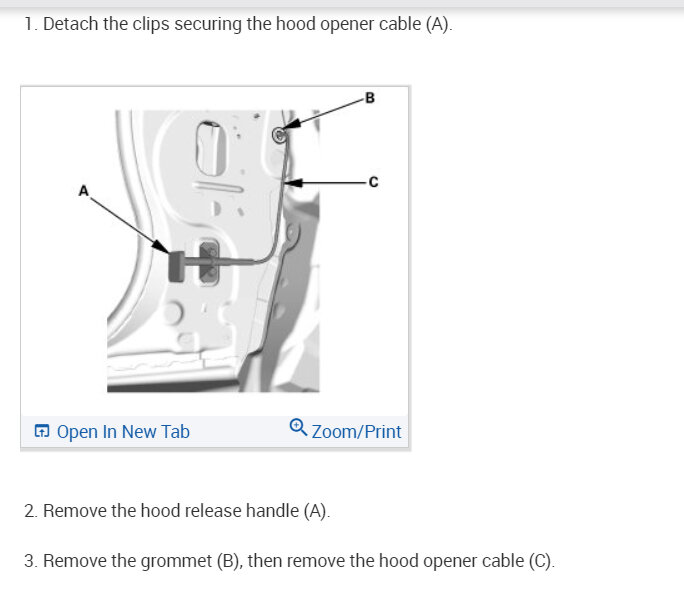 1. Detach the clips securing the hood opener cable (A).

B

C

A

Open In New Tab

Zoom/Print

2. Remove the hood release handle (A).

3. Remove the grommet (B), then remove the hood opener cable (C).