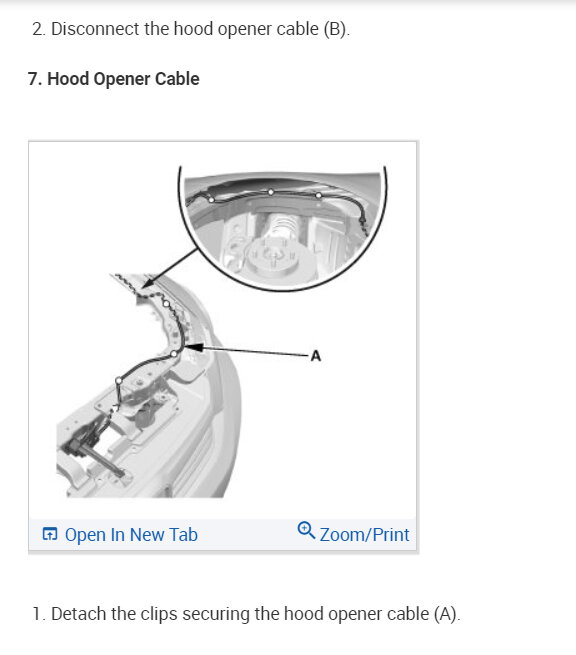 2. Disconnect the hood opener cable (B).

7. Hood Opener Cable

A

Open In New Tab

Zoom/Print

1. Detach the clips securing the hood opener cable (A).