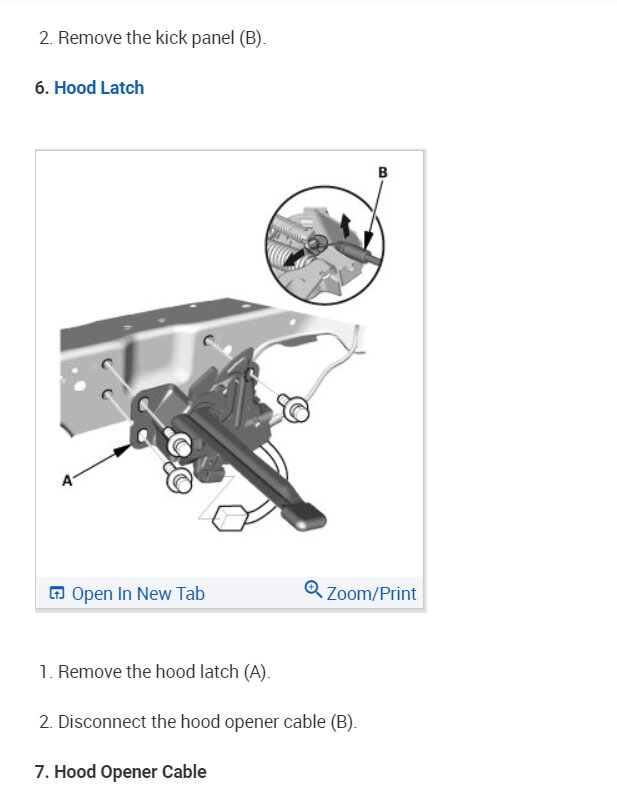 2. Remove the kick panel (B).

6. Hood Latch

B

A

Open In New Tab

Zoom/Print

1. Remove the hood latch (A).

2. Disconnect the hood opener cable (B).

7. Hood Opener Cable