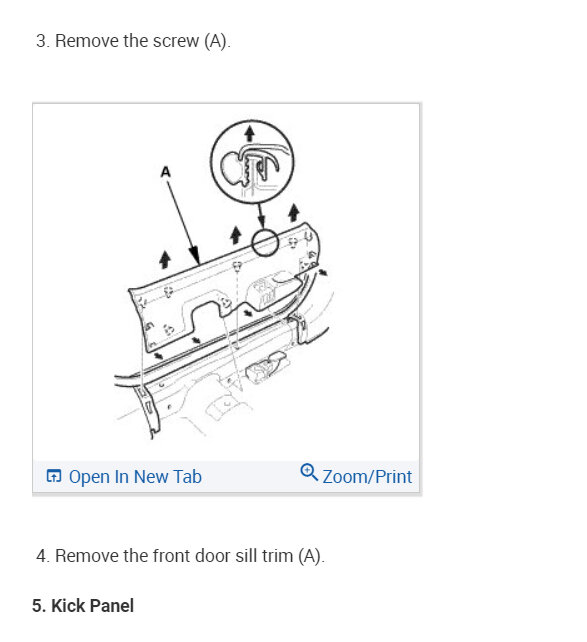 3. Remove the screw (A).

A

Open In New Tab

Zoom/Print

4. Remove the front door sill trim (A).

5. Kick Panel