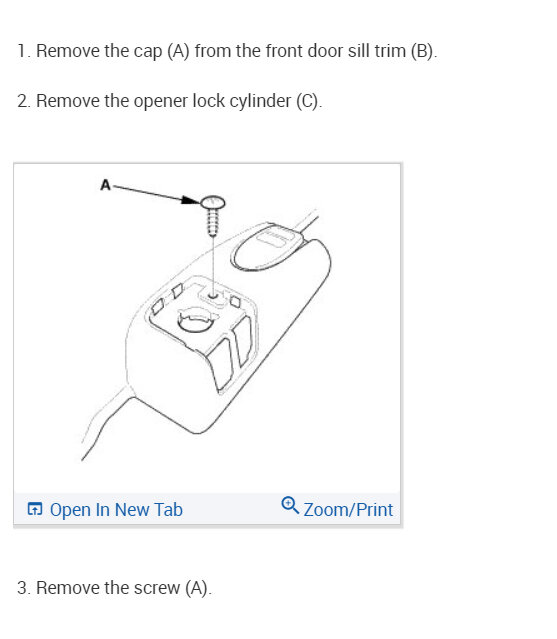 1. Remove the cap (A) from the front door sill trim (B).

2. Remove the opener lock cylinder (C).

A

Open In New Tab

Zoom/Print

3. Remove the screw (A).