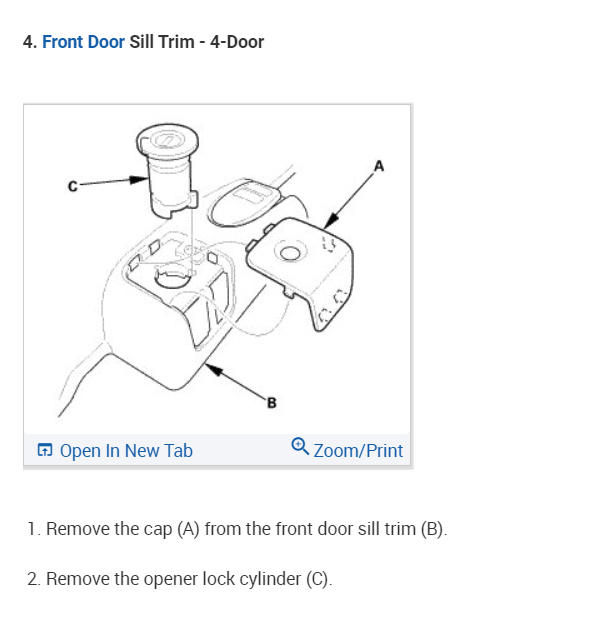 4. Front Door Sill Trim - 4-Door

C

A

B

Open In New Tab

Zoom/Print

1. Remove the cap (A) from the front door sill trim (B).

2. Remove the opener lock cylinder (C).