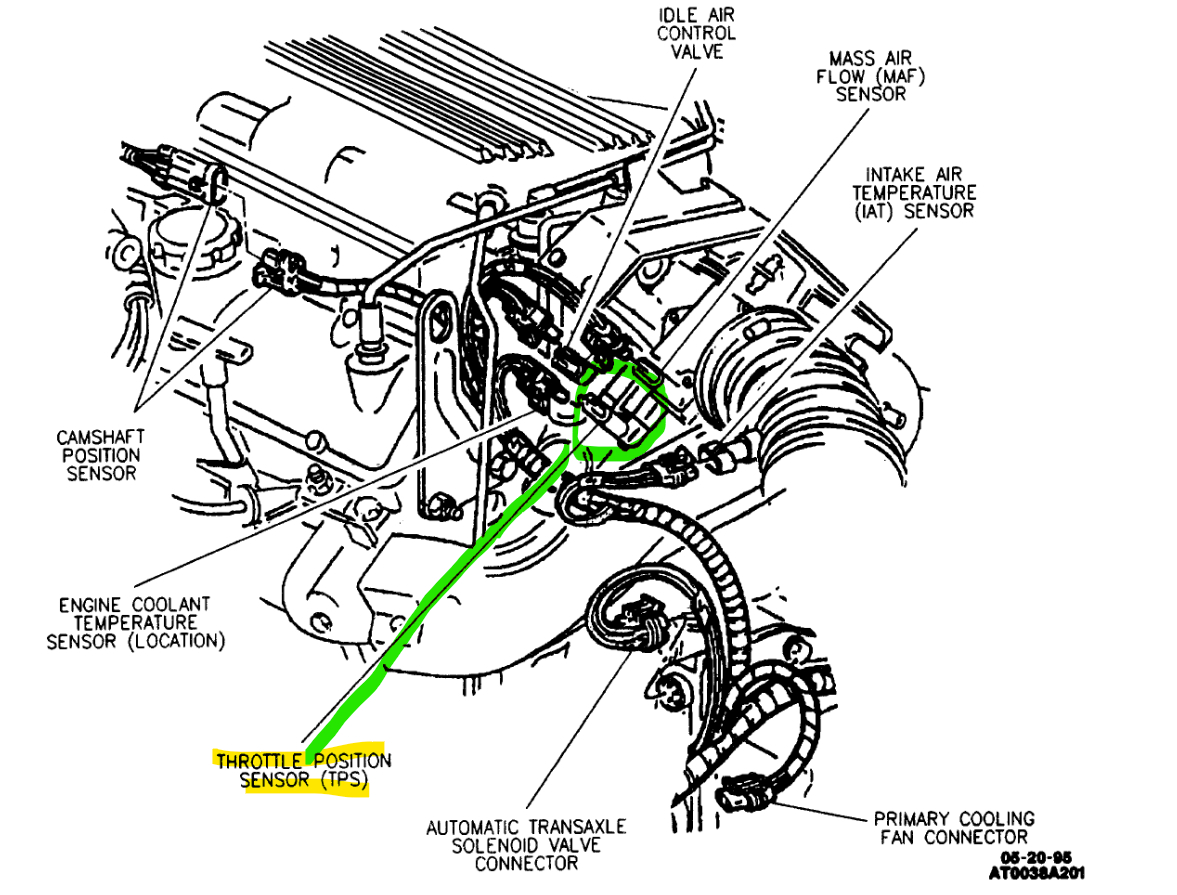 IDLE AIR CONTROL VALVE

MASS AIR FLOW (MAF) SENSOR

INTAKE AIR TEMPERATURE (IAT) SENSOR

CAMSHAFT POSITION SENSOR

ENGINE COOLANT TEMPERATURE SENSOR (LOCATION)

THROTTLE POSITION SENSOR (TPS)

AUTOMATIC TRANSAXLE SOLENOID VALVE CONNECTOR

PRIMARY COOLING FAN CONNECTOR

05-20-95
AT0038A201