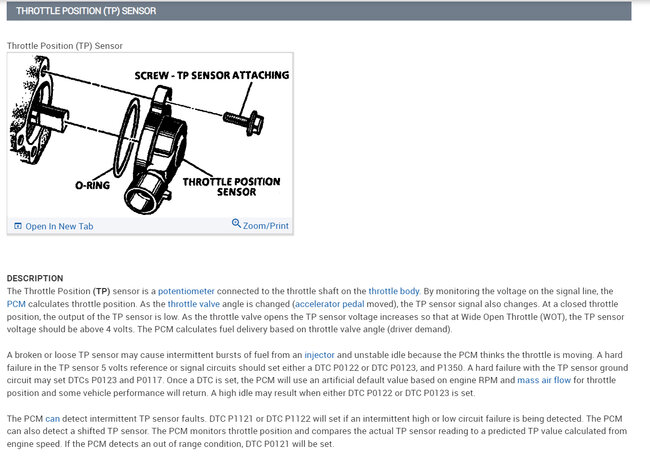 THROTTLE POSITION (TP) SENSOR

Throttle Position (TP) Sensor

SCREW - TP SENSOR ATTACHING

O-RING

THROTTLE POSITION SENSOR

Open In New Tab

Zoom/Print

DESCRIPTION
The Throttle Position (TP) sensor is a potentiometer connected to the throttle shaft on the throttle body. By monitoring the voltage on the signal line, the PCM calculates throttle position. As the throttle valve angle is changed (accelerator pedal moved), the TP sensor signal also changes. At a closed throttle position, the output of the TP sensor is low. As the throttle valve opens the TP sensor voltage increases so that at Wide Open Throttle (WOT), the TP sensor voltage should be above 4 volts. The PCM calculates fuel delivery based on throttle valve angle (driver demand).

A broken or loose TP sensor may cause intermittent bursts of fuel from an injector and unstable idle because the PCM thinks the throttle is moving. A hard failure in the TP sensor 5 volts reference or signal circuits should set either a DTC P0122 or DTC P0123, and P1350. A hard failure with the TP sensor ground circuit may set DTCs P0123 and P0117. Once a DTC is set, the PCM will use an artificial default value based on engine RPM and mass air flow for throttle position and some vehicle performance will return. A high idle may result when either DTC P0122 or DTC P0123 is set.

The PCM can detect intermittent TP sensor faults. DTC P1121 or DTC P1122 will set if an intermittent high or low circuit failure is being detected. The PCM can also detect a shifted TP sensor. The PCM monitors throttle position and compares the actual TP sensor reading to a predicted TP value calculated from engine speed. If the PCM detects an out of range condition, DTC P0121 will be set.