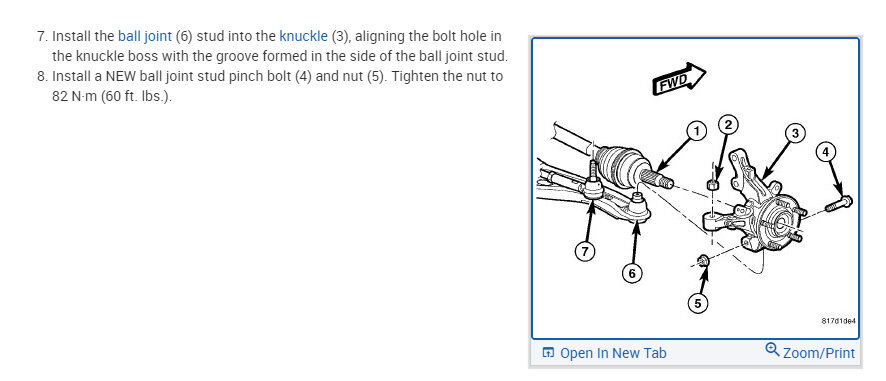 7. Install the ball joint (6) stud into the knuckle (3), aligning the bolt hole in the knuckle boss with the groove formed in the side of the ball joint stud.
8. Install a NEW ball joint stud pinch bolt (4) and nut (5). Tighten the nut to 82 N·m (60 ft. lbs.).

FWD
1
2
3
4
7
6
5
817d1de4

Open In New Tab
Zoom/Print