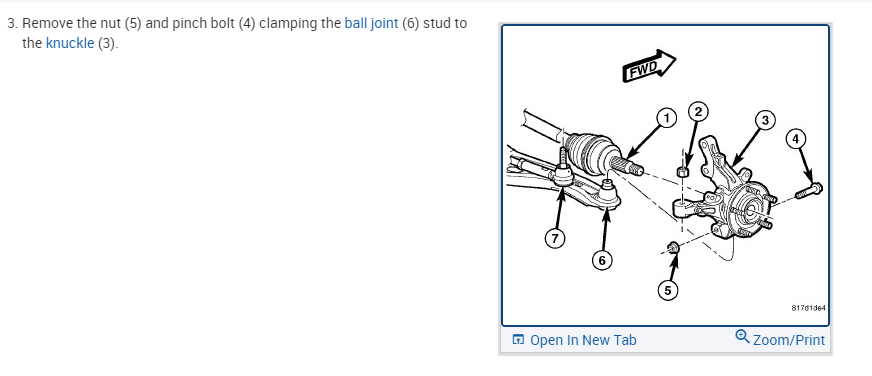 3. Remove the nut (5) and pinch bolt (4) clamping the ball joint (6) stud to the knuckle (3).

FWD

1
2
3
4
7
6
5

817d1de4

Open In New Tab
Zoom/Print