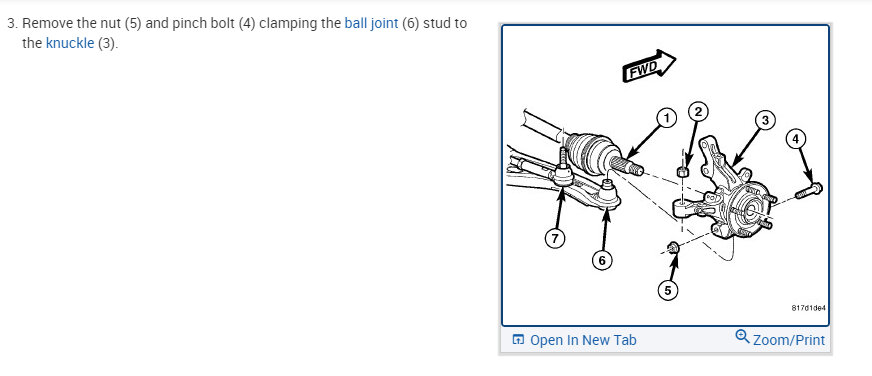 3. Remove the nut (5) and pinch bolt (4) clamping the ball joint (6) stud to the knuckle (3).

FWD

1
2
3
4
7
6
5

817d1de4

Open In New Tab
Zoom/Print