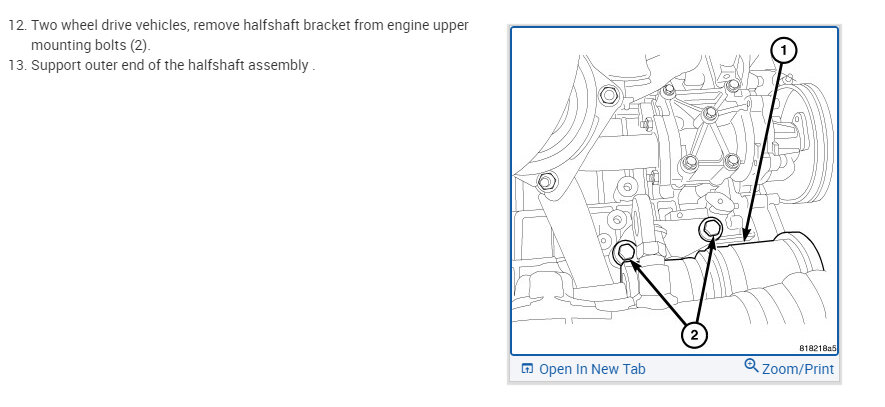 12. Two wheel drive vehicles, remove halfshaft bracket from engine upper mounting bolts (2).
13. Support outer end of the halfshaft assembly .

1

2

818218a5

Open In New Tab

Zoom/Print