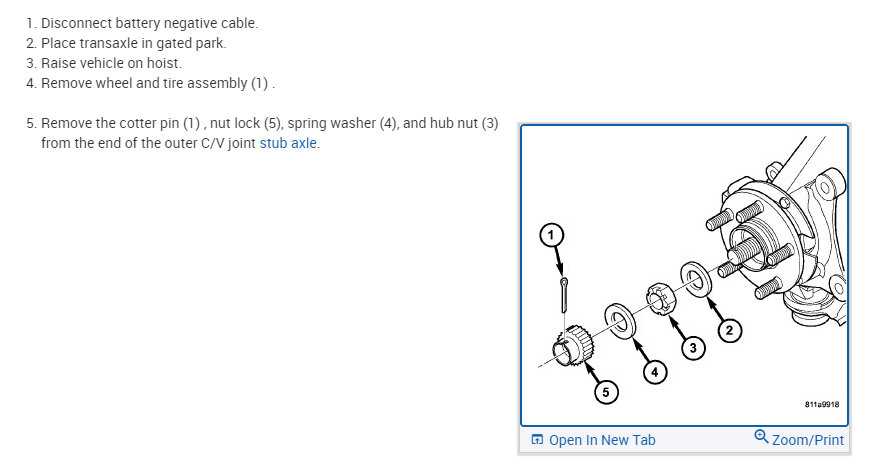 1. Disconnect battery negative cable.
2. Place transaxle in gated park.
3. Raise vehicle on hoist.
4. Remove wheel and tire assembly (1) .

5. Remove the cotter pin (1) , nut lock (5), spring washer (4), and hub nut (3) from the end of the outer C/V joint stub axle.

1
2
3
4
5
811a9918

Open In New Tab
Zoom/Print