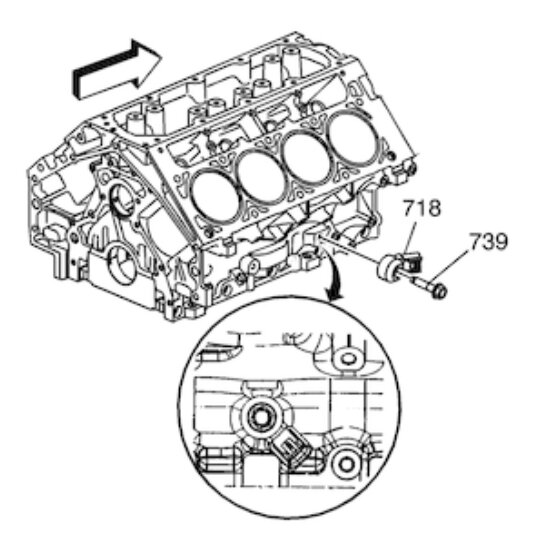 718
739