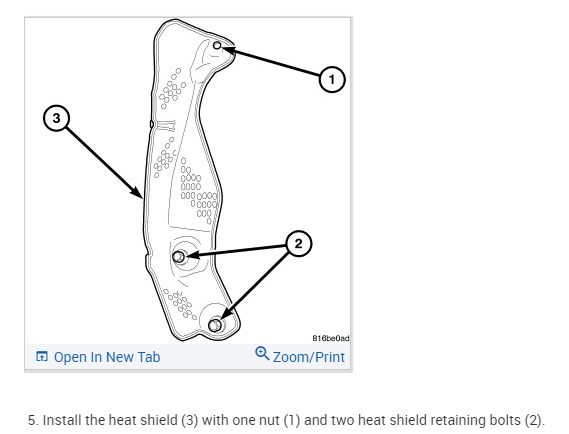 1

3

2

816be0ad

Open In New Tab

Zoom/Print

5. Install the heat shield (3) with one nut (1) and two heat shield retaining bolts (2).