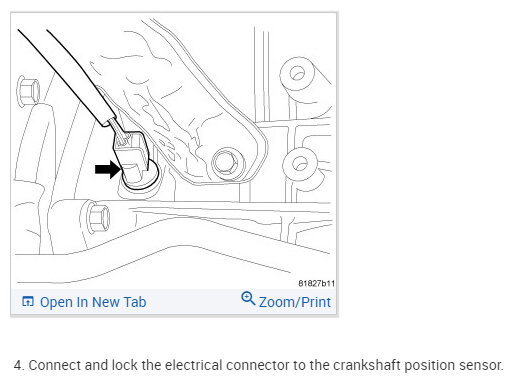 81827b11

Open In New Tab Zoom/Print

4. Connect and lock the electrical connector to the crankshaft position sensor.