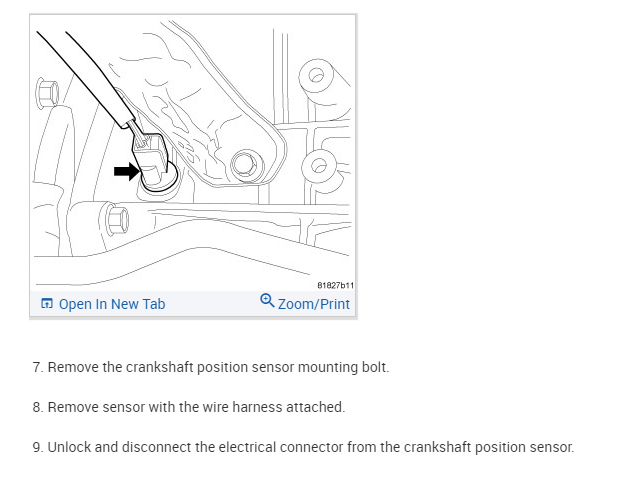 81827b11

Open In New Tab

Zoom/Print

7. Remove the crankshaft position sensor mounting bolt.

8. Remove sensor with the wire harness attached.

9. Unlock and disconnect the electrical connector from the crankshaft position sensor.