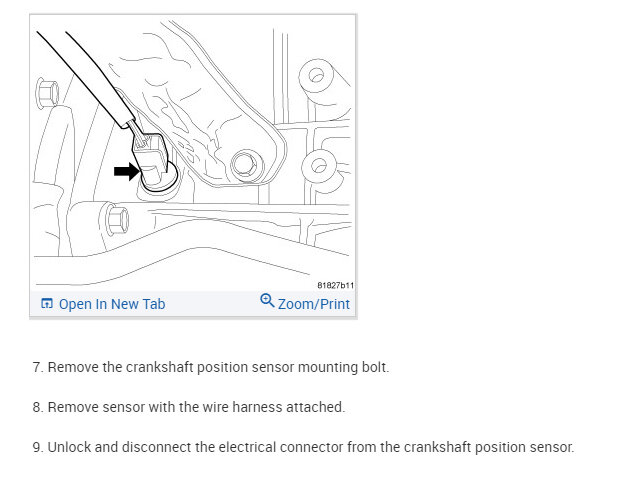 81827b11

Open In New Tab Zoom/Print

7. Remove the crankshaft position sensor mounting bolt.

8. Remove sensor with the wire harness attached.

9. Unlock and disconnect the electrical connector from the crankshaft position sensor.