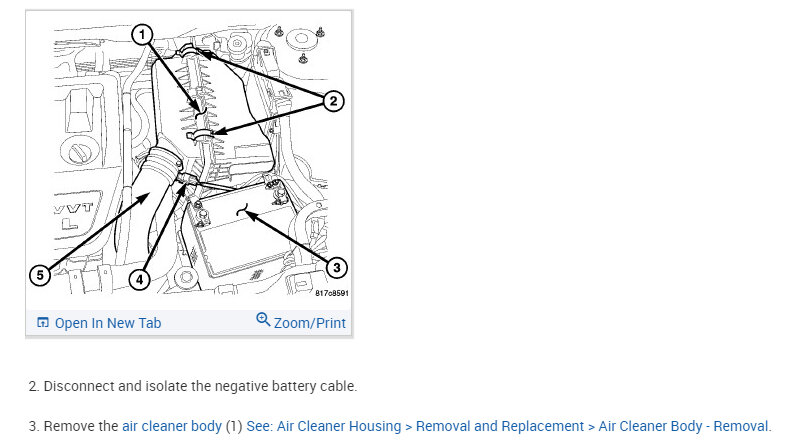 1
2
VVT
L
5
4
3
817c8591

Open In New Tab
Zoom/Print

2. Disconnect and isolate the negative battery cable.

3. Remove the air cleaner body (1) See: Air Cleaner Housing > Removal and Replacement > Air Cleaner Body - Removal.