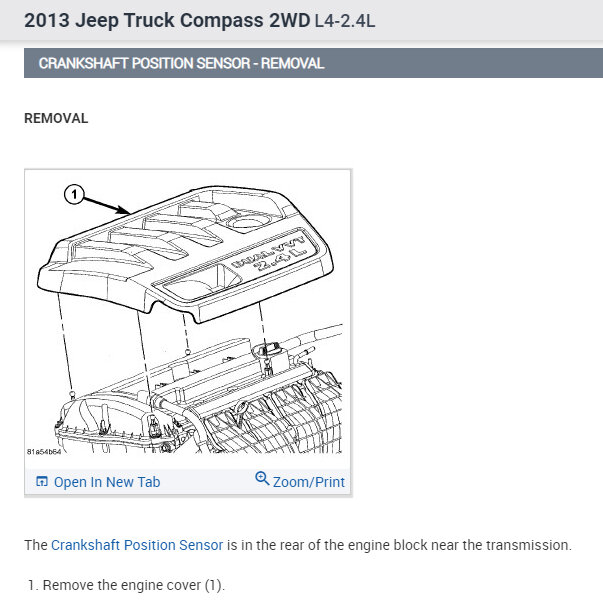 2013 Jeep Truck Compass 2WD L4-2.4L

CRANKSHAFT POSITION SENSOR - REMOVAL

REMOVAL

1

DUAL VVT 2.4L

81a54b64

Open In New Tab

Zoom/Print

The Crankshaft Position Sensor is in the rear of the engine block near the transmission.

1. Remove the engine cover (1).