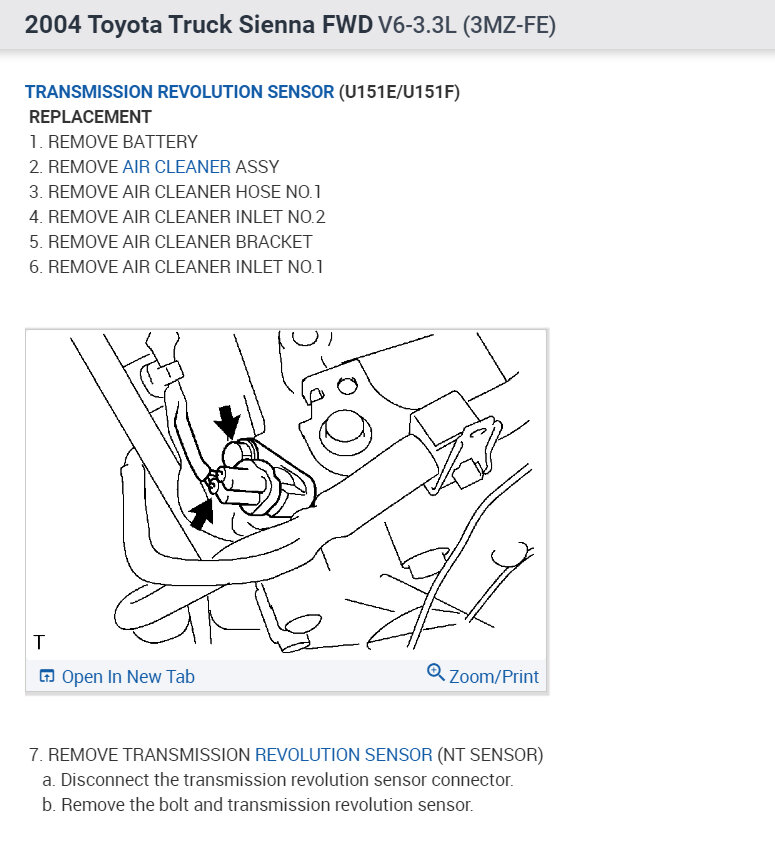 2004 Toyota Truck Sienna FWD V6-3.3L (3MZ-FE)

TRANSMISSION REVOLUTION SENSOR (U151E/U151F)
REPLACEMENT
1. REMOVE BATTERY
2. REMOVE AIR CLEANER ASSY
3. REMOVE AIR CLEANER HOSE NO.1
4. REMOVE AIR CLEANER INLET NO.2
5. REMOVE AIR CLEANER BRACKET
6. REMOVE AIR CLEANER INLET NO.1

T

Open In New Tab
Zoom/Print

7. REMOVE TRANSMISSION REVOLUTION SENSOR (NT SENSOR)
a. Disconnect the transmission revolution sensor connector.
b. Remove the bolt and transmission revolution sensor.