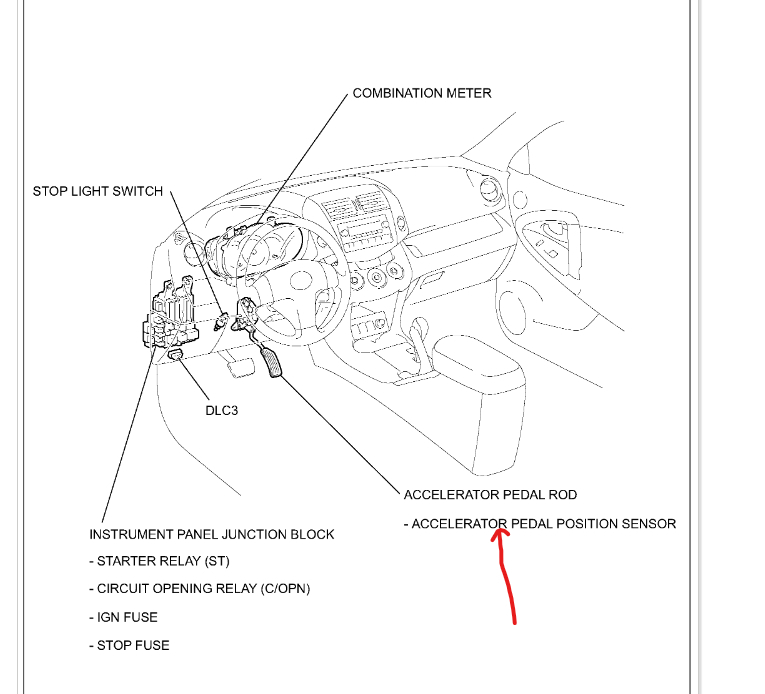 COMBINATION METER

STOP LIGHT SWITCH

DLC3

ACCELERATOR PEDAL ROD

- ACCELERATOR PEDAL POSITION SENSOR

INSTRUMENT PANEL JUNCTION BLOCK

- STARTER RELAY (ST)

- CIRCUIT OPENING RELAY (C/OPN)

- IGN FUSE

- STOP FUSE