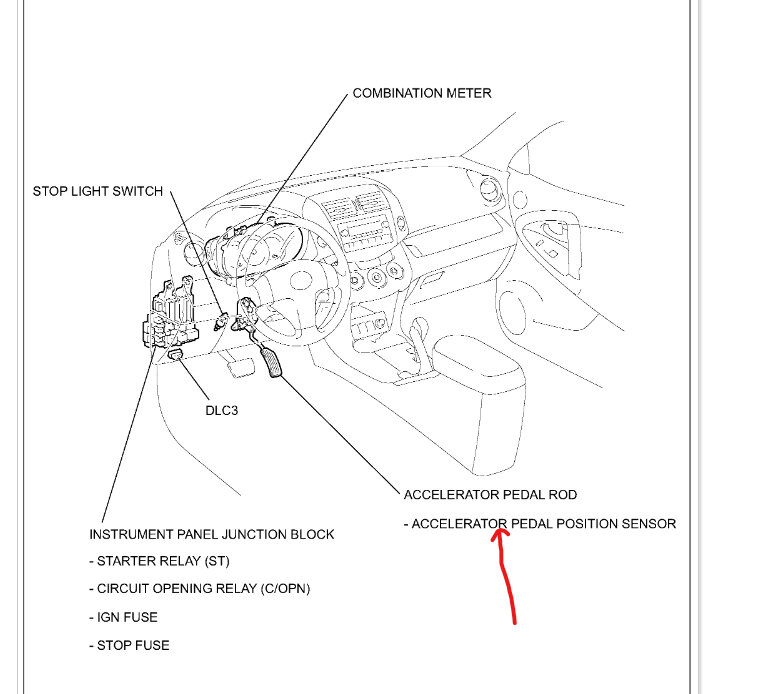 COMBINATION METER

STOP LIGHT SWITCH

DLC3

ACCELERATOR PEDAL ROD

- ACCELERATOR PEDAL POSITION SENSOR

INSTRUMENT PANEL JUNCTION BLOCK

- STARTER RELAY (ST)

- CIRCUIT OPENING RELAY (C/OPN)

- IGN FUSE

- STOP FUSE