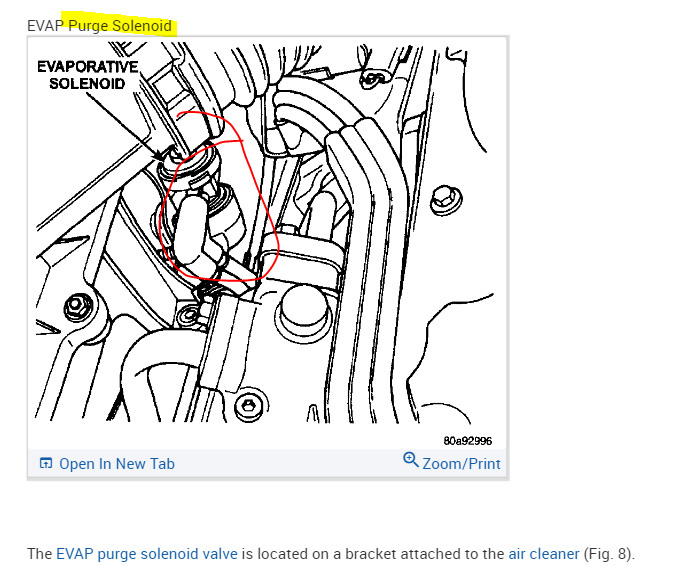 EVAP Purge Solenoid

EVAPORATIVE SOLENOID

80a92996

Open In New Tab

Zoom/Print

The EVAP purge solenoid valve is located on a bracket attached to the air cleaner (Fig. 8).