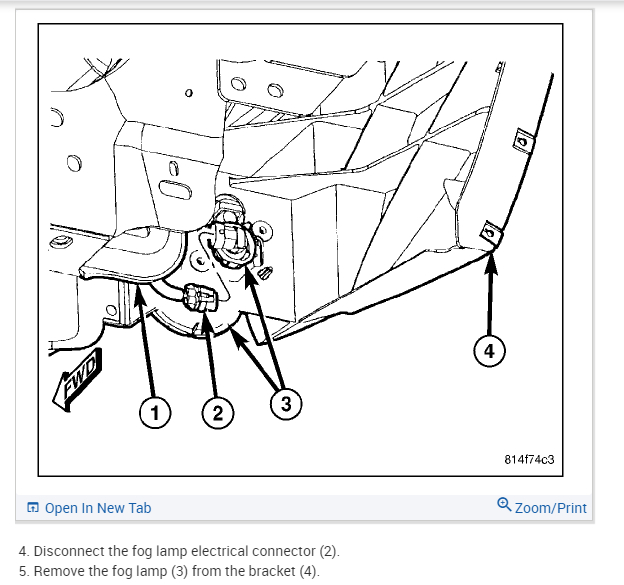 FWD

1

2

3

4

814f74c3

Open In New Tab

Zoom/Print

4. Disconnect the fog lamp electrical connector (2).
5. Remove the fog lamp (3) from the bracket (4).