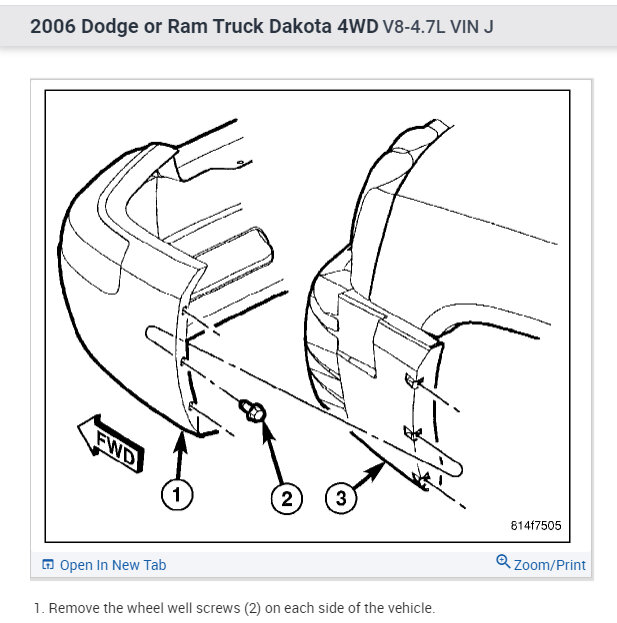 2006 Dodge or Ram Truck Dakota 4WD V8-4.7L VIN J

FWD

1

2

3

814f7505

Open In New Tab

Zoom/Print

1. Remove the wheel well screws (2) on each side of the vehicle.